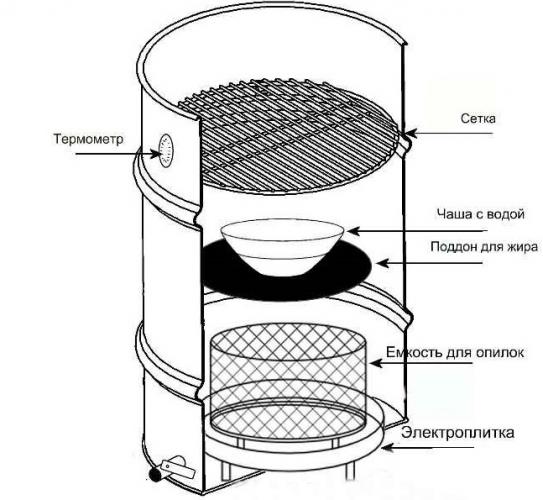 Термометр

Сетка

Чаша с водой

Поддон для жира

Емкость для опилок

Электроплитка